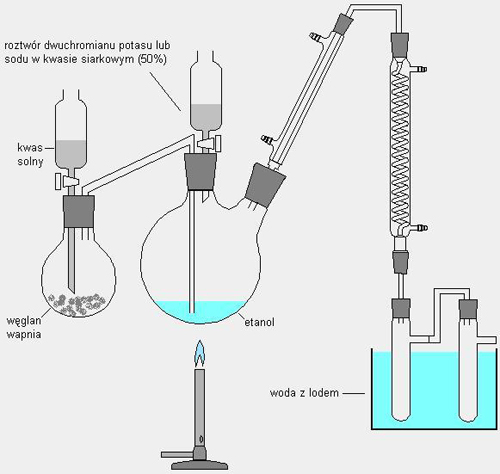 roztwór dwuchromianu potasu lub sodu w kwasie siarkowym (50%)

kwas solny

węglan wapnia

etanol

woda z lodem